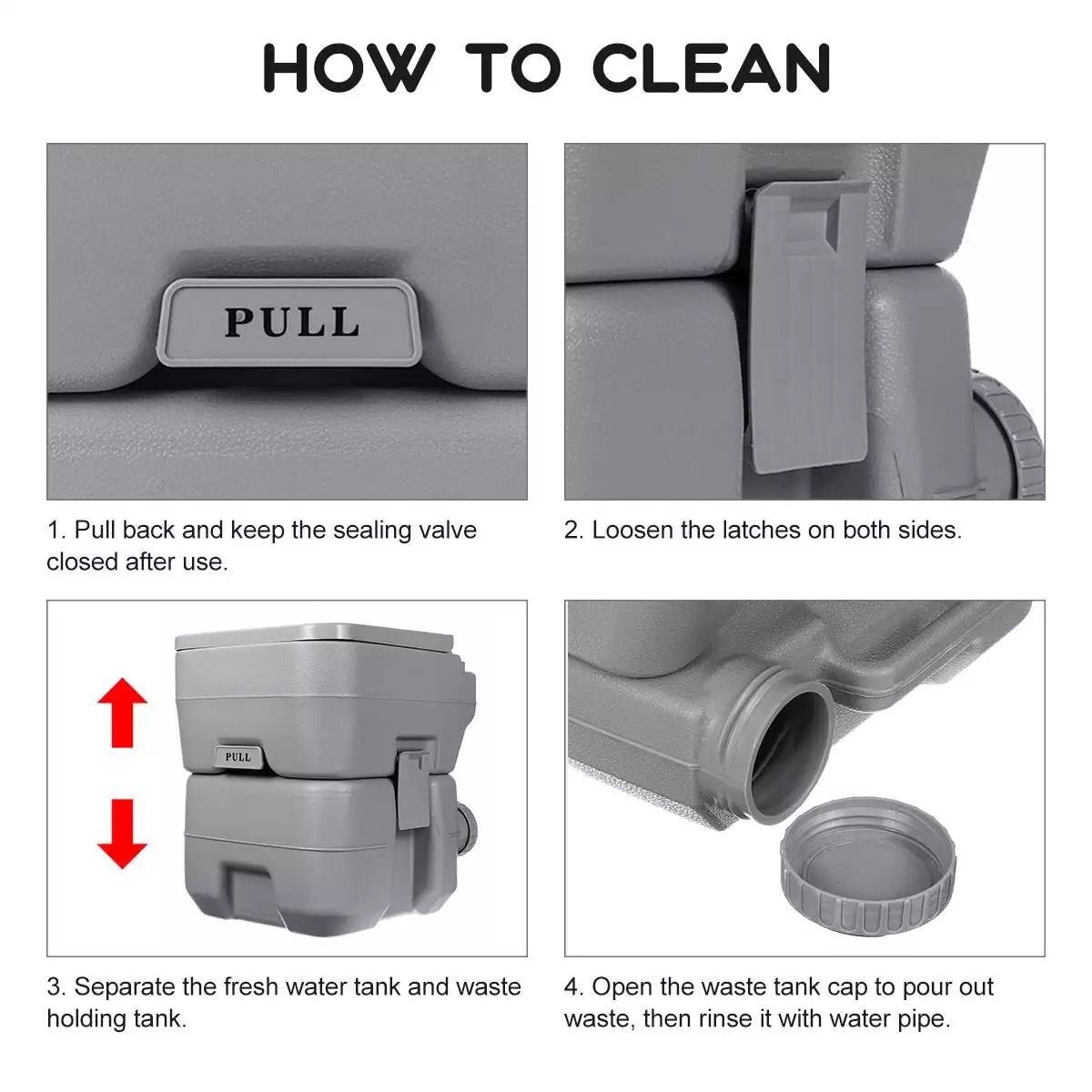 HOW TO CLEAN

PULL

1. Pull back and keep the sealing valve closed after use.

2. Loosen the latches on both sides.

PULL

3. Separate the fresh water tank and waste holding tank.

4. Open the waste tank cap to pour out waste, then rinse it with water pipe.