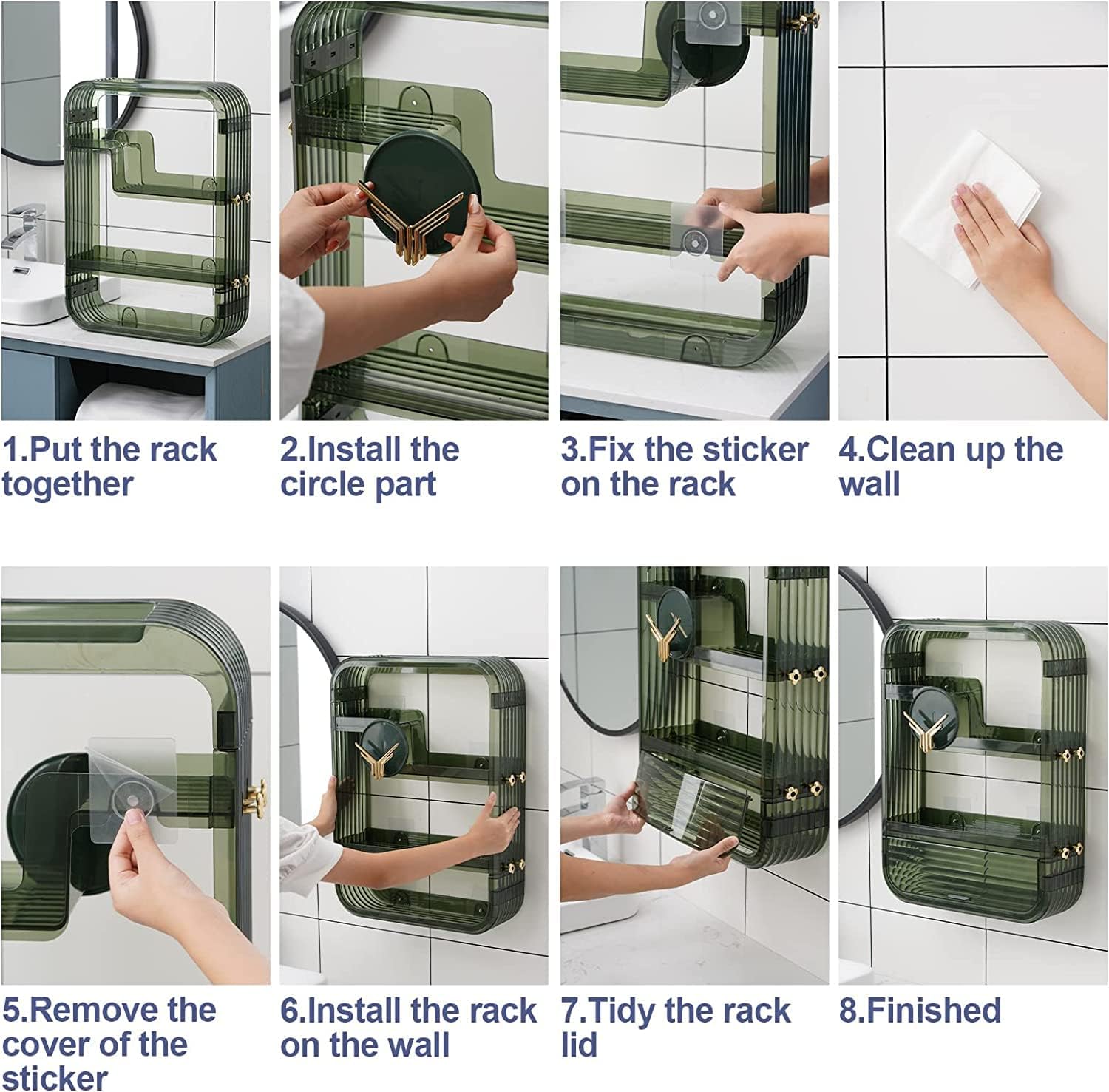 1.Put the rack together

2.Install the circle part

3.Fix the sticker on the rack

4.Clean up the wall

5.Remove the cover of the sticker

6.Install the rack on the wall

7.Tidy the rack lid

8.Finished