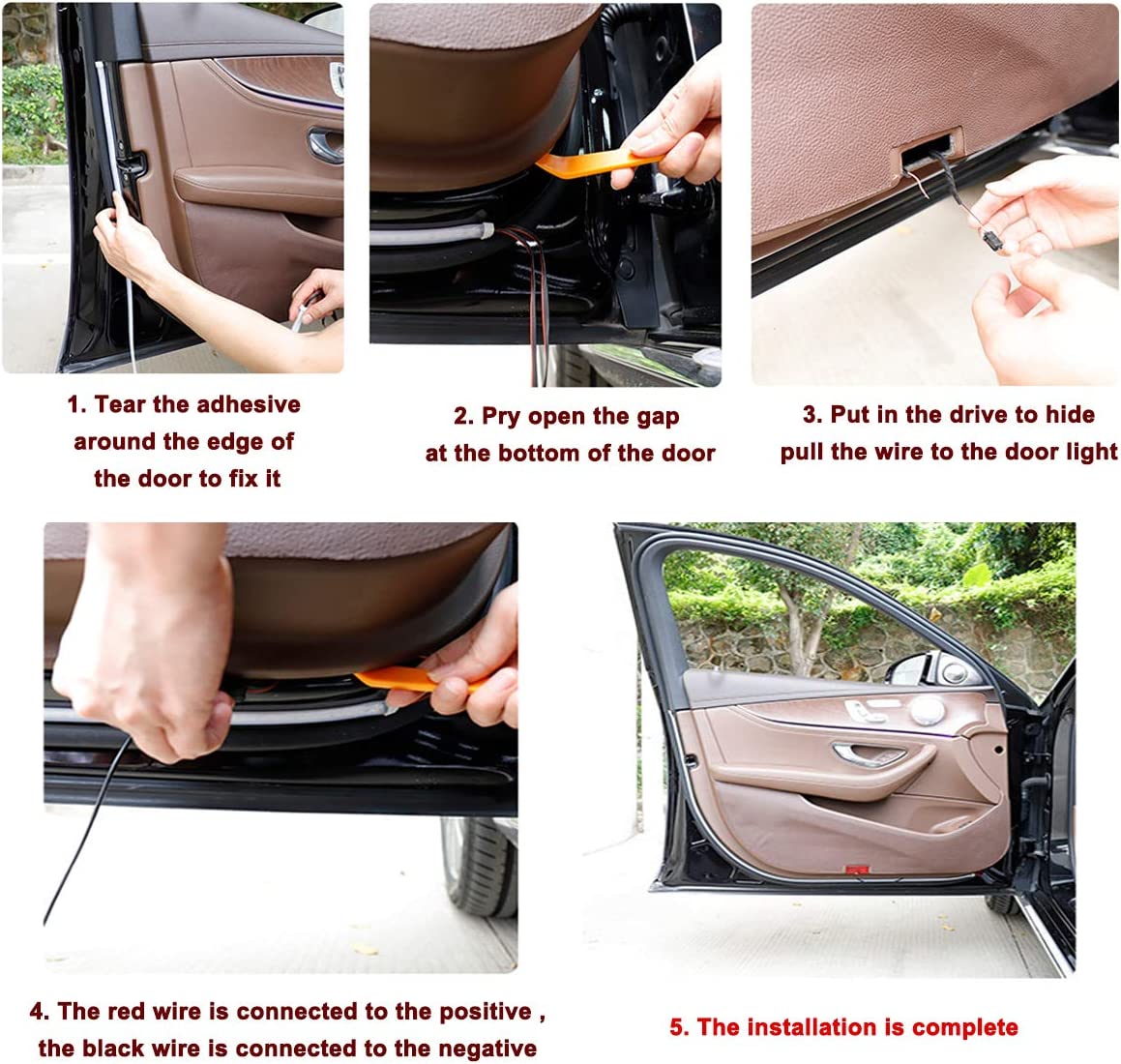 1. Tear the adhesive around the edge of the door to fix it

2. Pry open the gap at the bottom of the door

3. Put in the drive to hide pull the wire to the door light

4. The red wire is connected to the positive , the black wire is connected to the negative

5. The installation is complete