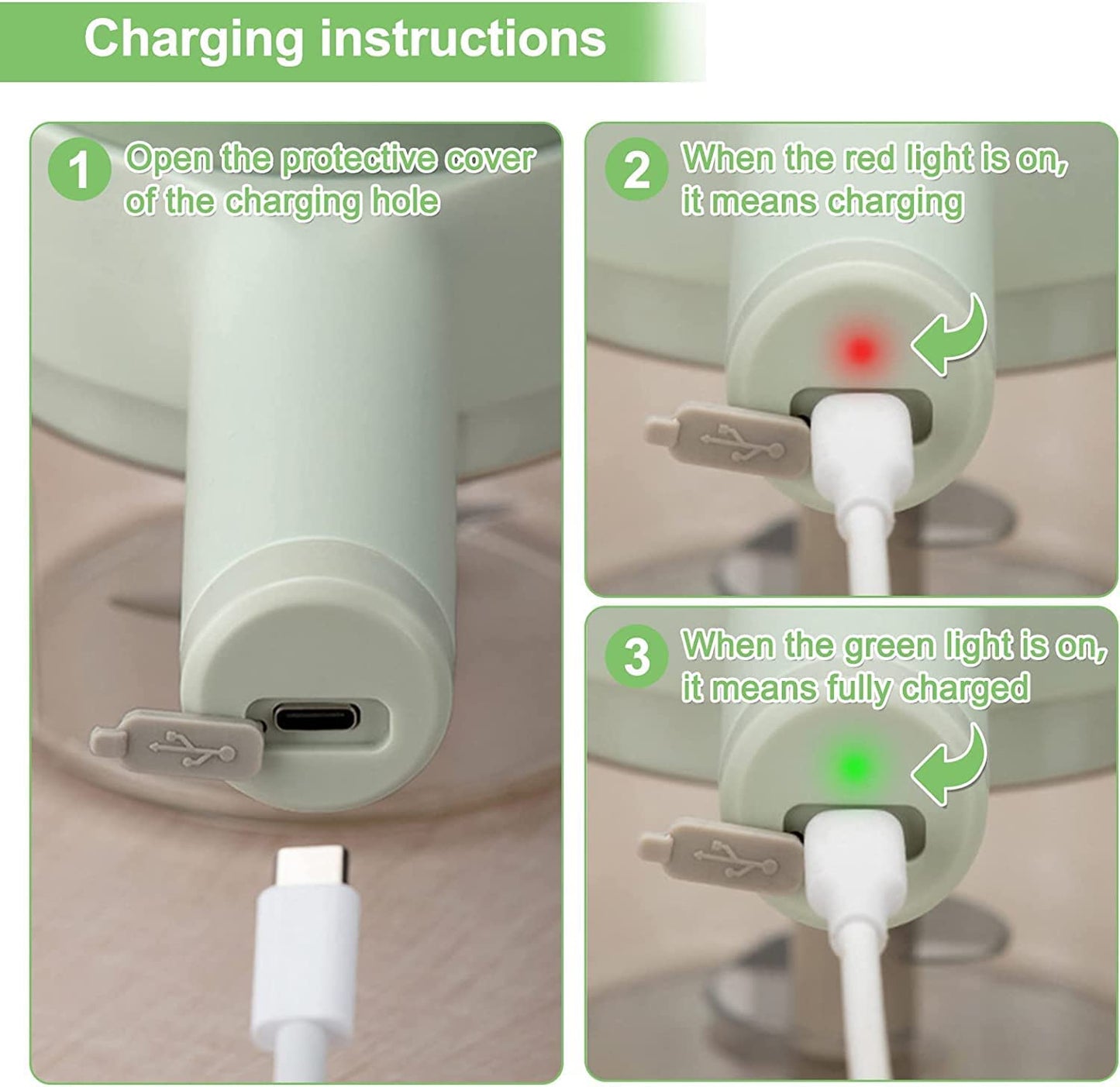 Charging instructions

1 Open the protective cover of the charging hole

2 When the red light is on, it means charging

3 When the green light is on, it means fully charged