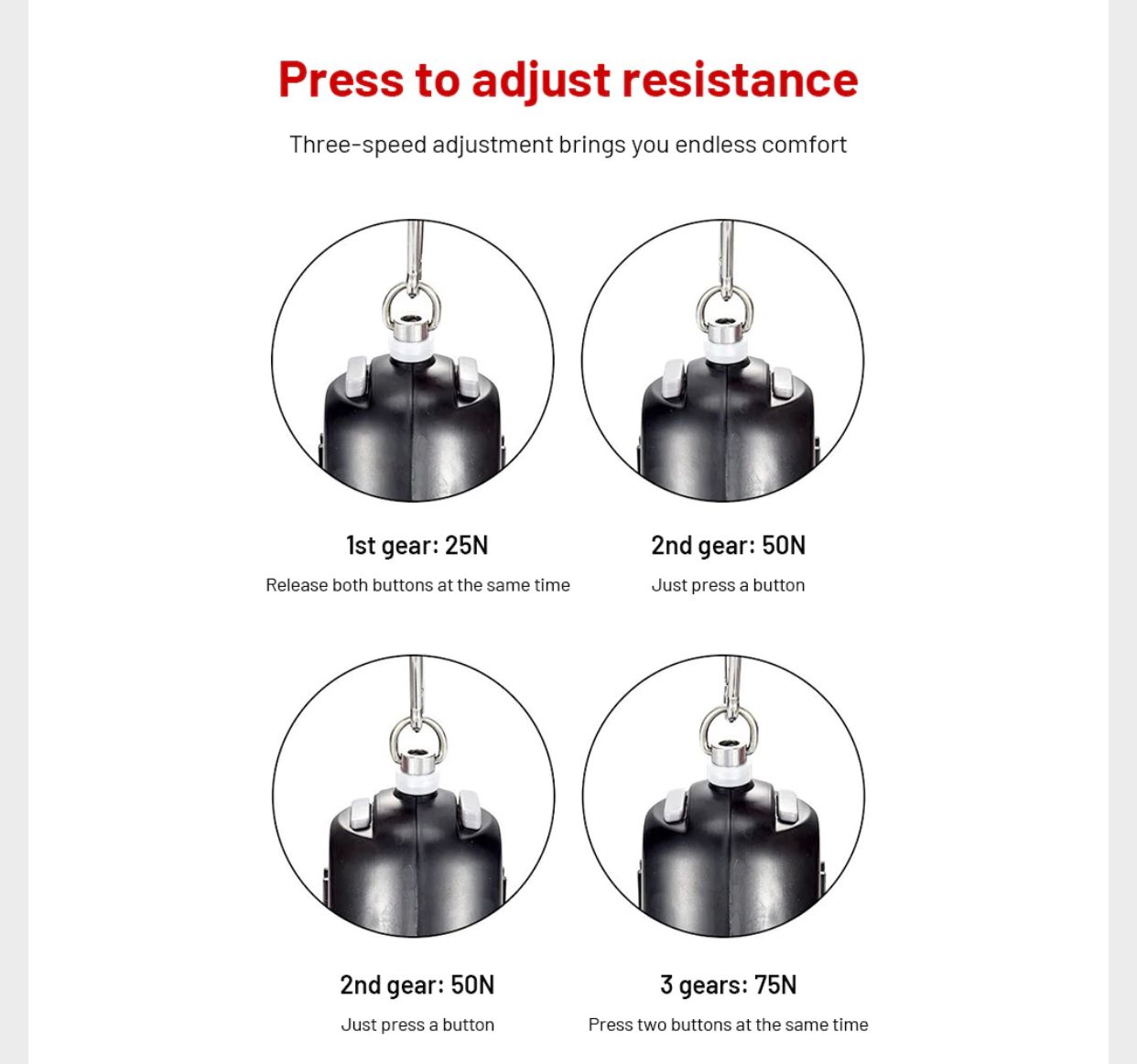 Press to adjust resistance

Three-speed adjustment brings you endless comfort

1st gear: 25N

Release both buttons at the same time

2nd gear: 50N

Just press a button

2nd gear: 50N

Just press a button

3 gears: 75N

Press two buttons at the same time