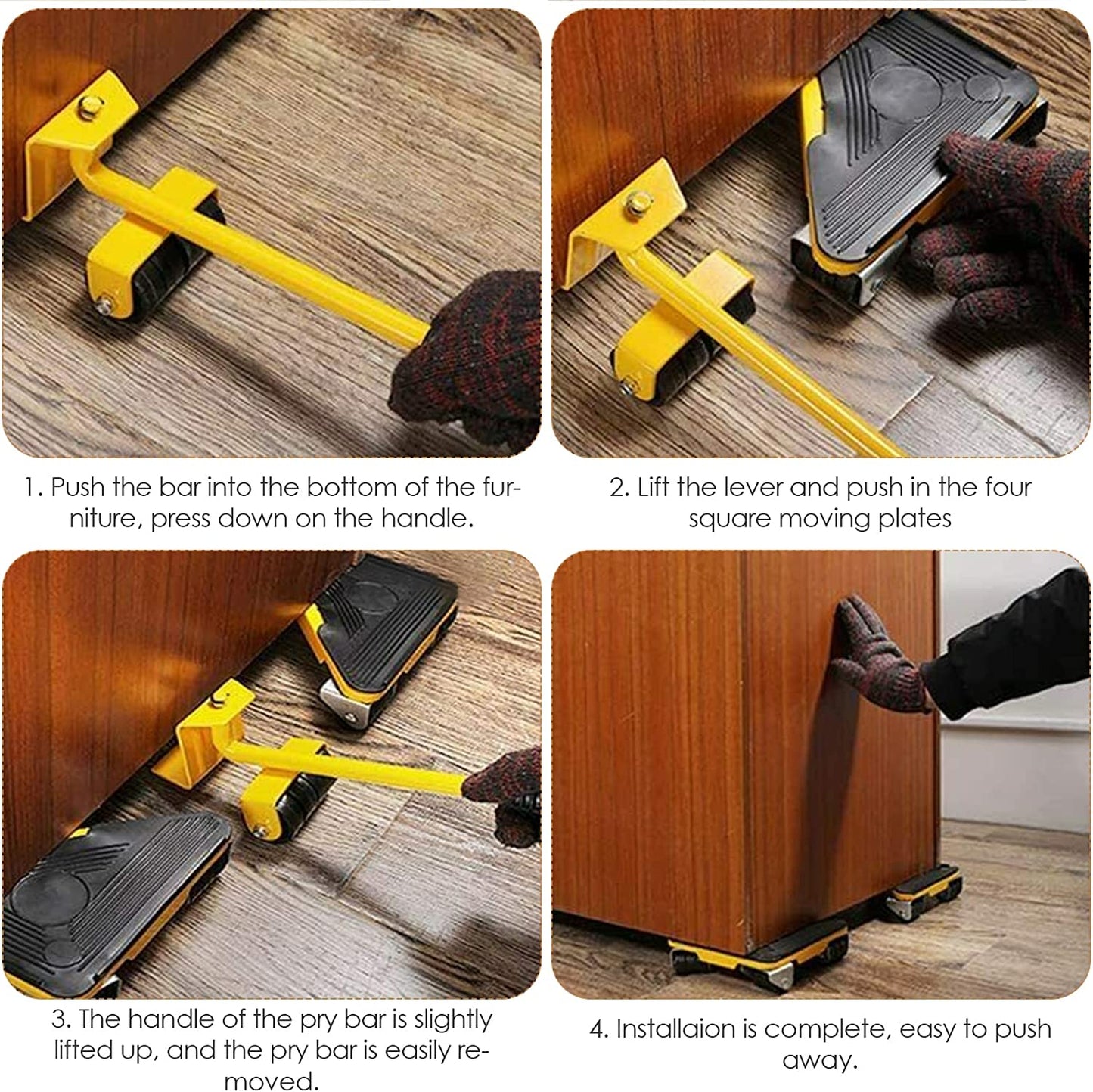 1. Push the bar into the bottom of the furniture, press down on the handle.

2. Lift the lever and push in the four square moving plates

3. The handle of the pry bar is slightly lifted up, and the pry bar is easily removed.

4. Installaion is complete, easy to push away.