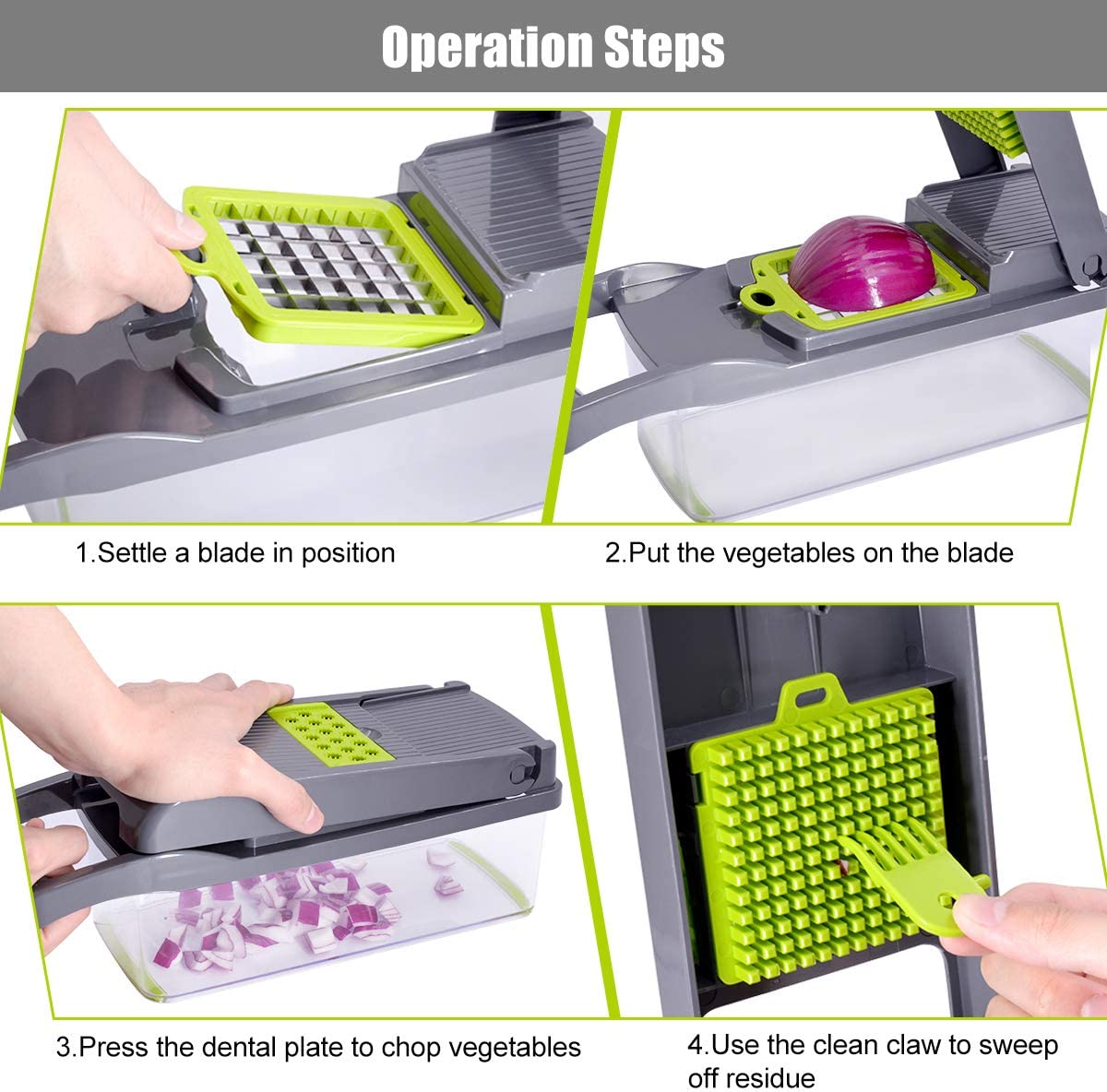 Operation Steps

1.Settle a blade in position

2.Put the vegetables on the blade

3.Press the dental plate to chop vegetables

4.Use the clean claw to sweep off residue