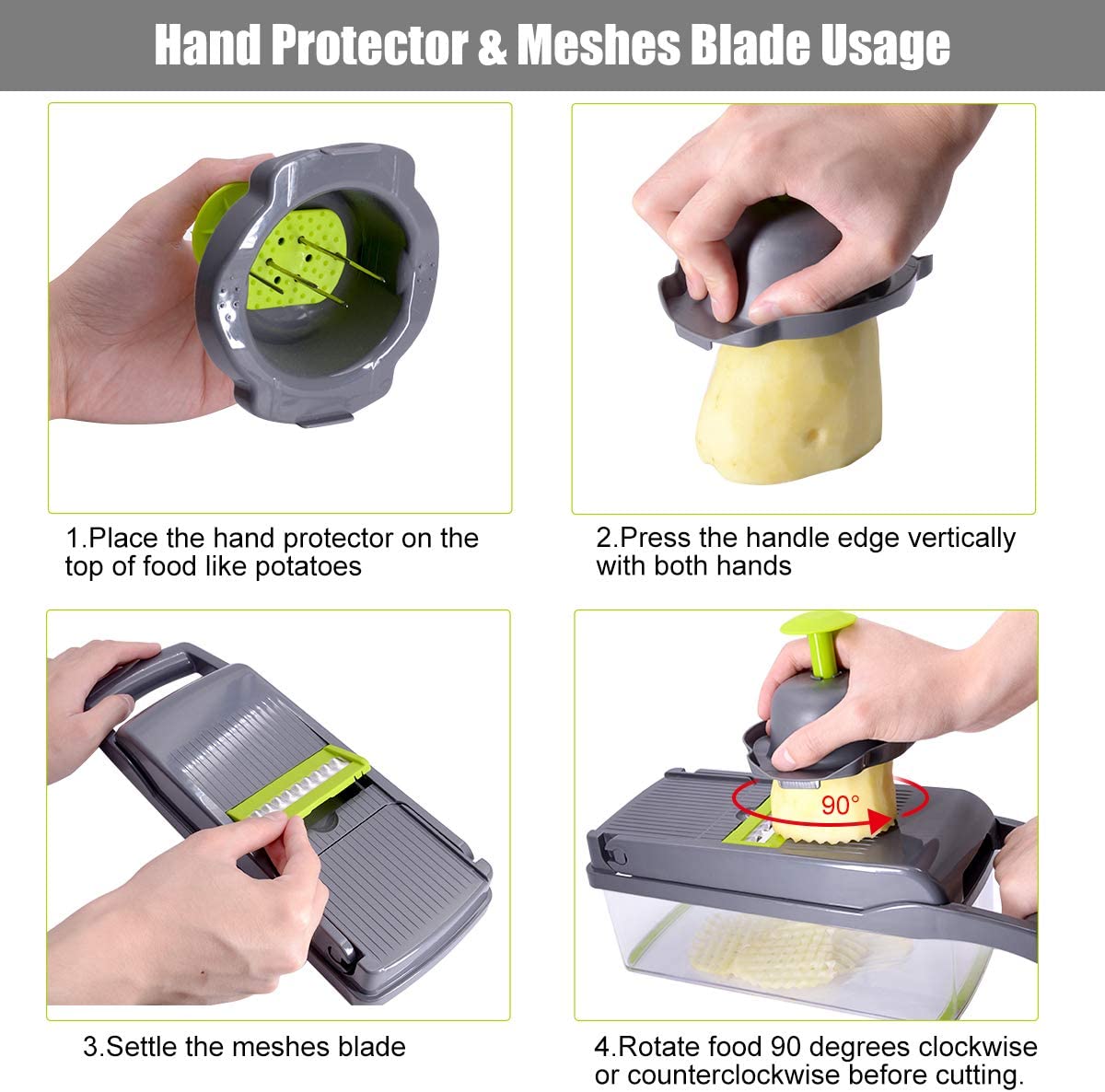 Hand Protector & Meshes Blade Usage

1.Place the hand protector on the top of food like potatoes

2.Press the handle edge vertically with both hands

3.Settle the meshes blade

90°

4.Rotate food 90 degrees clockwise or counterclockwise before cutting.