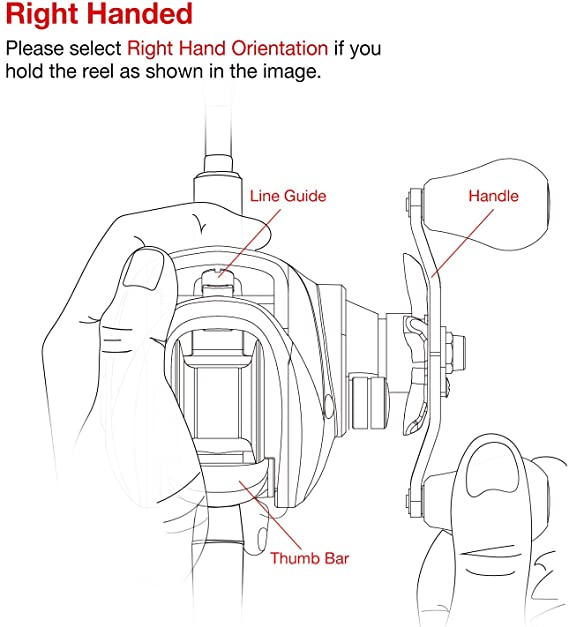 Right Handed

Please select Right Hand Orientation if you hold the reel as shown in the image.

Line Guide

Handle

Thumb Bar