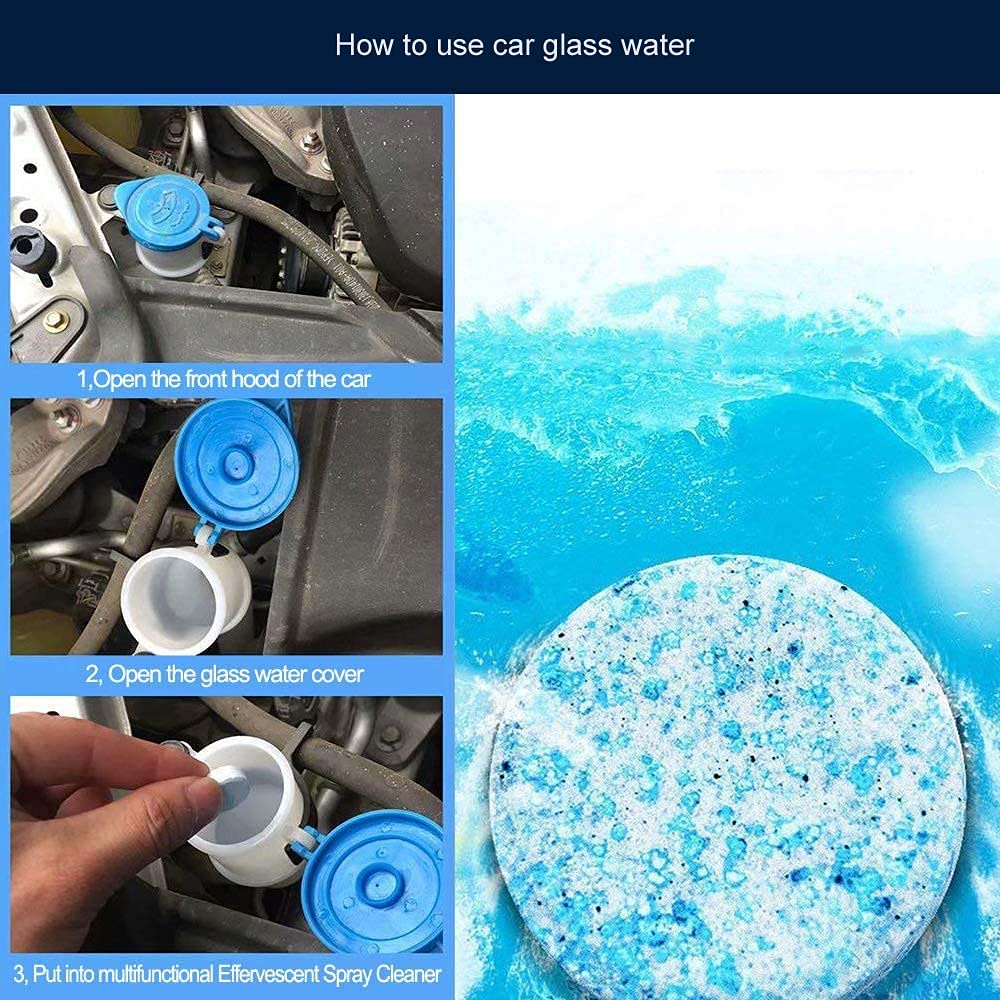 How to use car glass water

1,Open the front hood of the car

2, Open the glass water cover

3, Put into multifunctional Effervescent Spray Cleaner