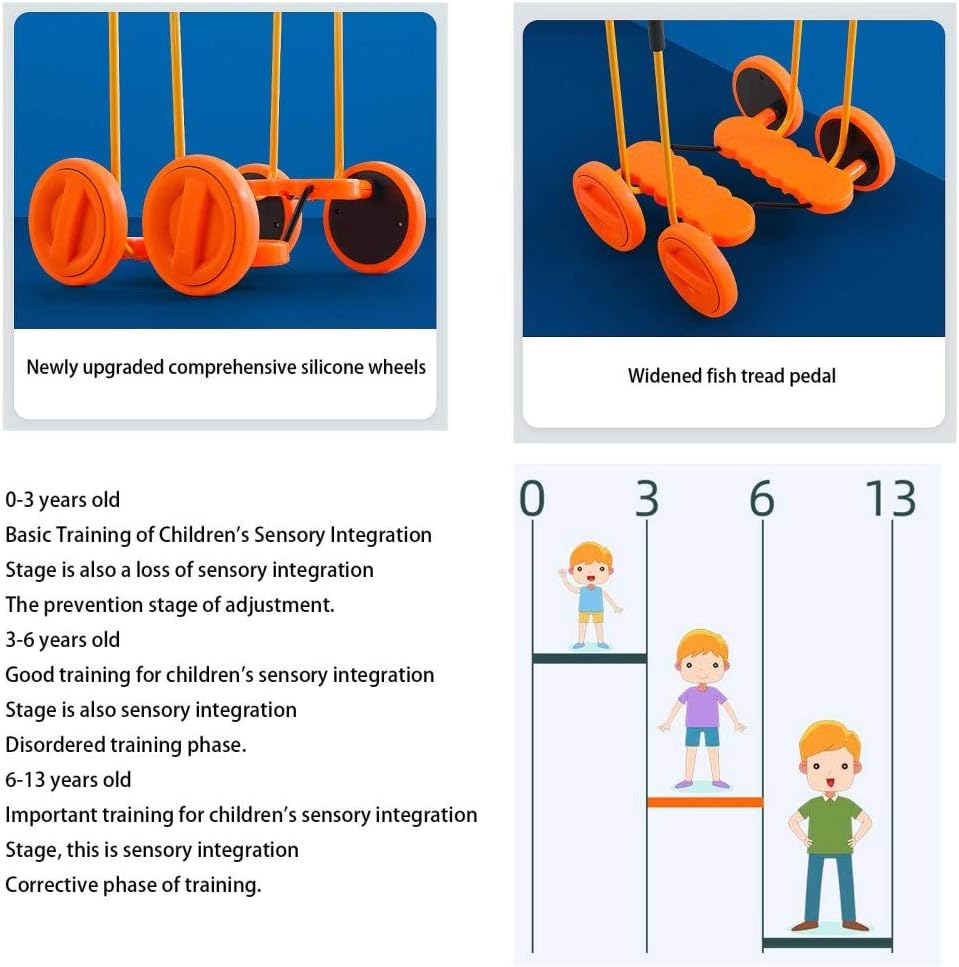 Newly upgraded comprehensive silicone wheels

Widened fish tread pedal

0-3 years old
Basic Training of Children's Sensory Integration
Stage is also a loss of sensory integration
The prevention stage of adjustment.
3-6 years old
Good training for children's sensory integration
Stage is also sensory integration
Disordered training phase.
6-13 years old
Important training for children's sensory integration
Stage, this is sensory integration
Corrective phase of training.

0 3 6 13