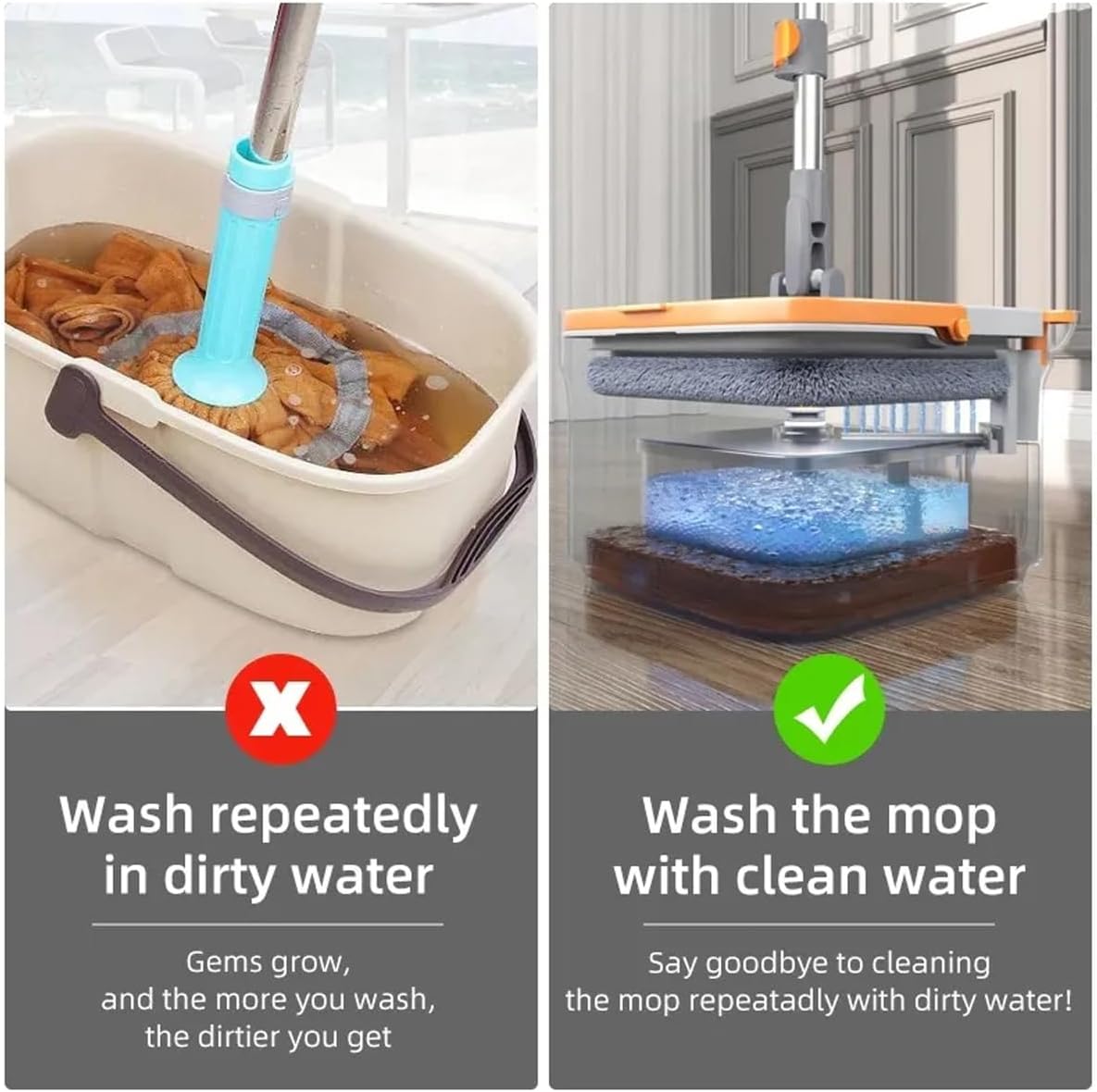 Wash repeatedly in dirty water

Gems grow, and the more you wash, the dirtier you get

Wash the mop with clean water

Say goodbye to cleaning the mop repeatadly with dirty water!