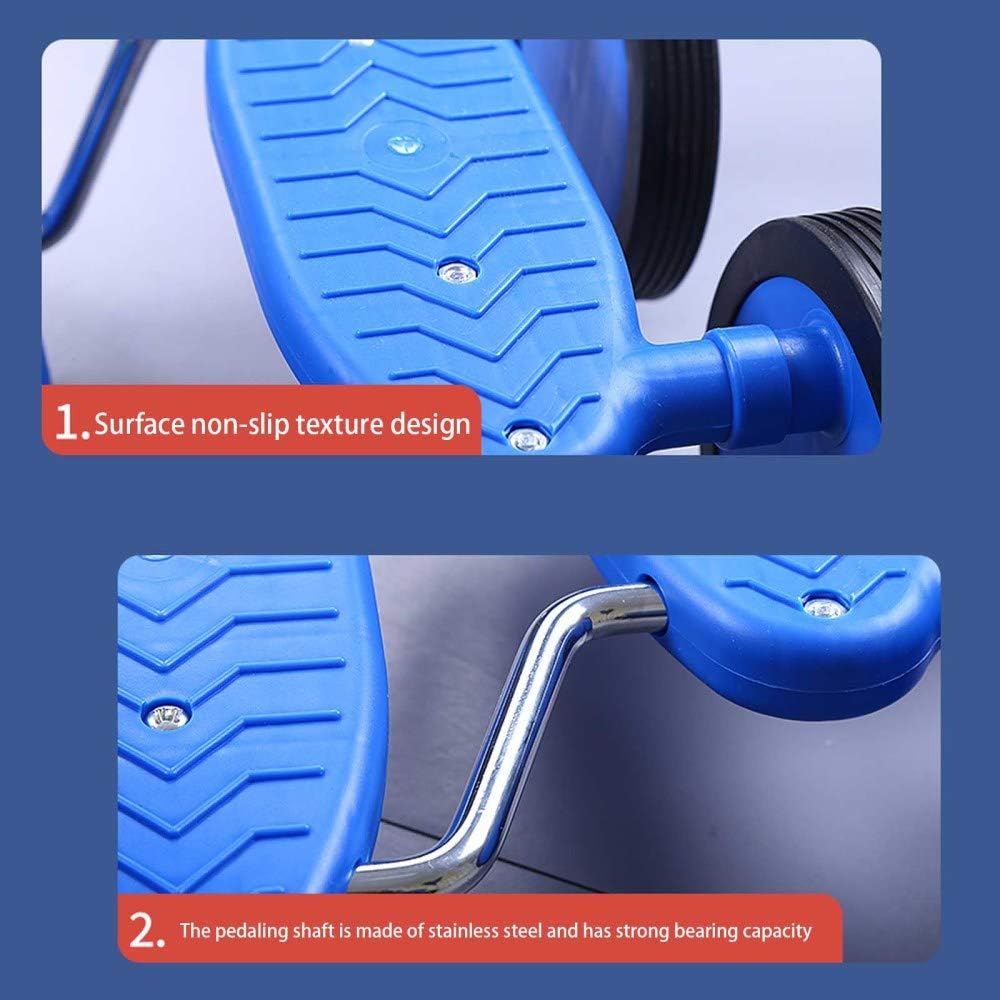 1. Surface non-slip texture design

2. The pedaling shaft is made of stainless steel and has strong bearing capacity