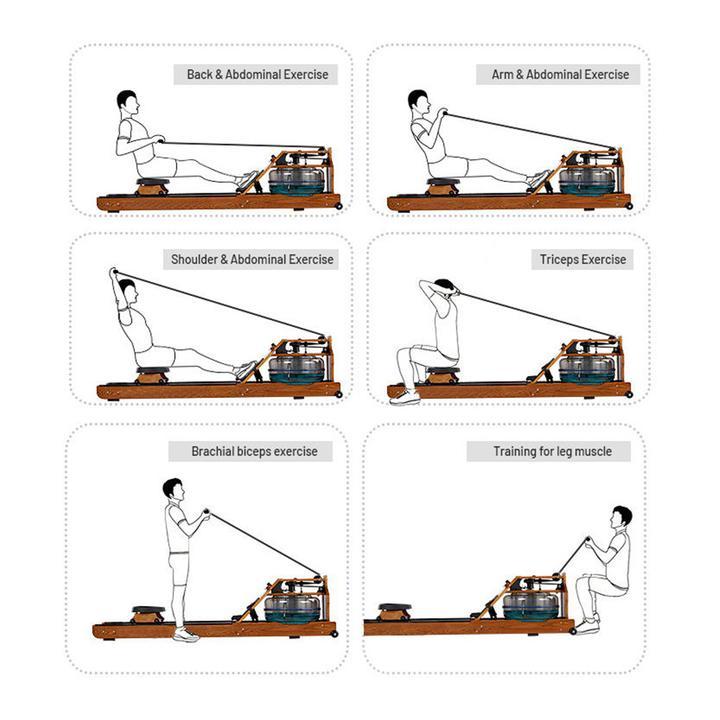 Back & Abdominal Exercise

Arm & Abdominal Exercise

Shoulder & Abdominal Exercise

Triceps Exercise

Brachial biceps exercise

Training for leg muscle