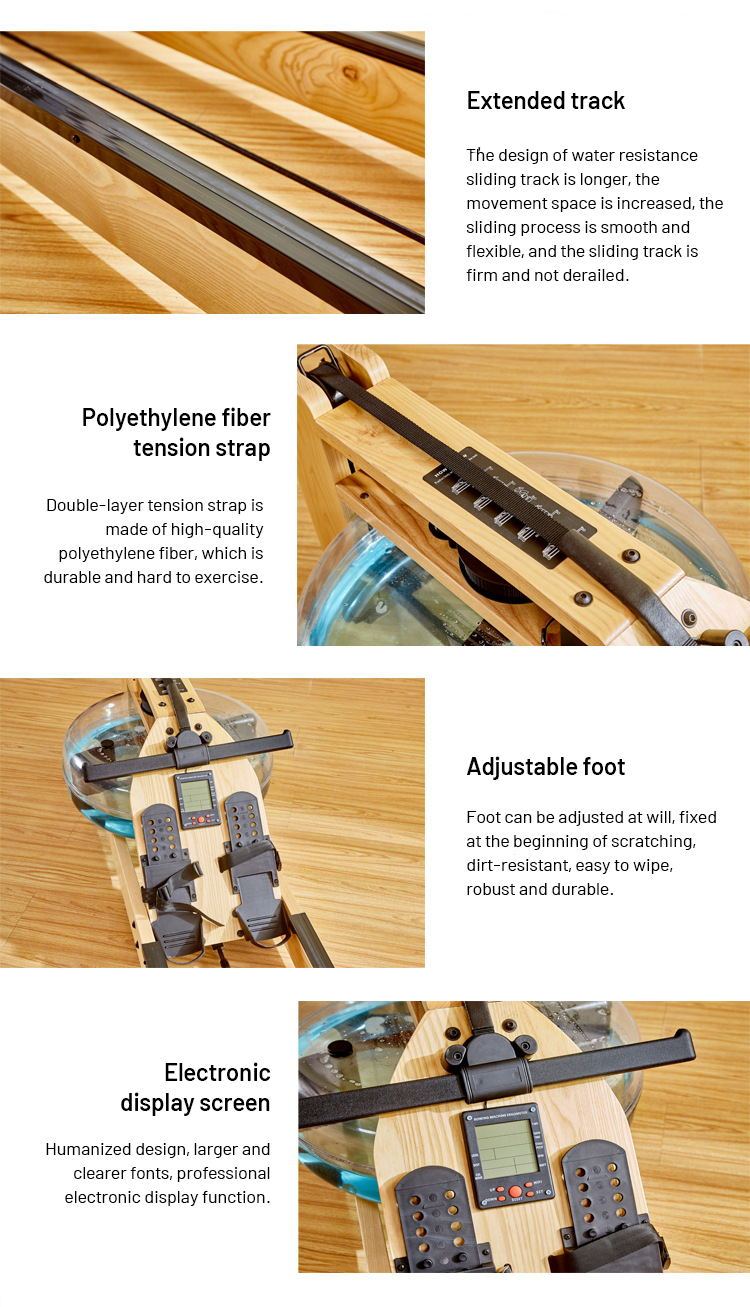 Extended track

The design of water resistance sliding track is longer, the movement space is increased, the sliding process is smooth and flexible, and the sliding track is firm and not derailed.

Polyethylene fiber tension strap

Double-layer tension strap is made of high-quality polyethylene fiber, which is durable and hard to exercise.

Adjustable foot

Foot can be adjusted at will, fixed at the beginning of scratching, dirt-resistant, easy to wipe, robust and durable.

Electronic display screen

Humanized design, larger and clearer fonts, professional electronic display function.