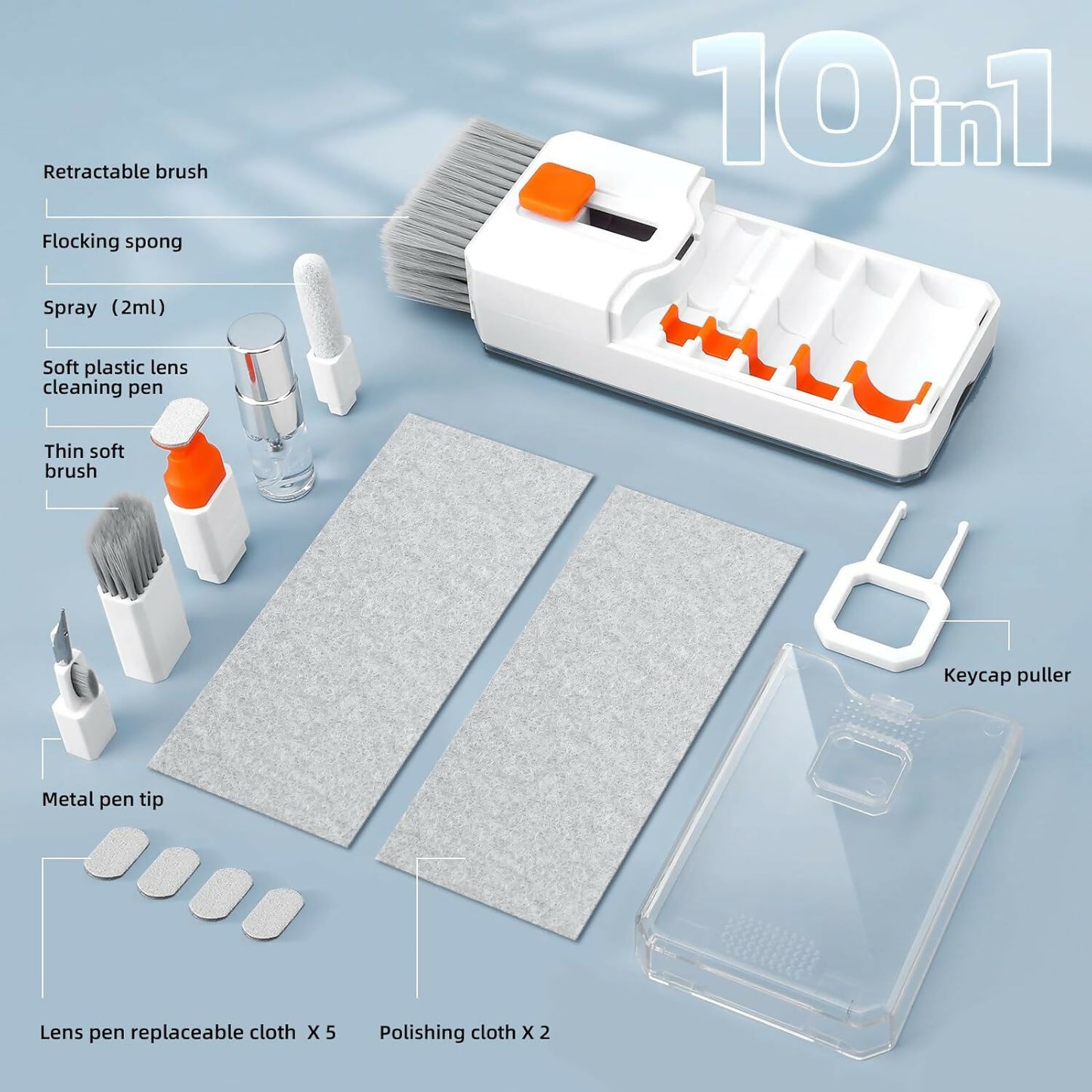 10in1

Retractable brush

Flocking spong

Spray （2ml）

Soft plastic lens cleaning pen

Thin soft brush

Metal pen tip

Keycap puller

Lens pen replaceable cloth X 5

Polishing cloth X 2